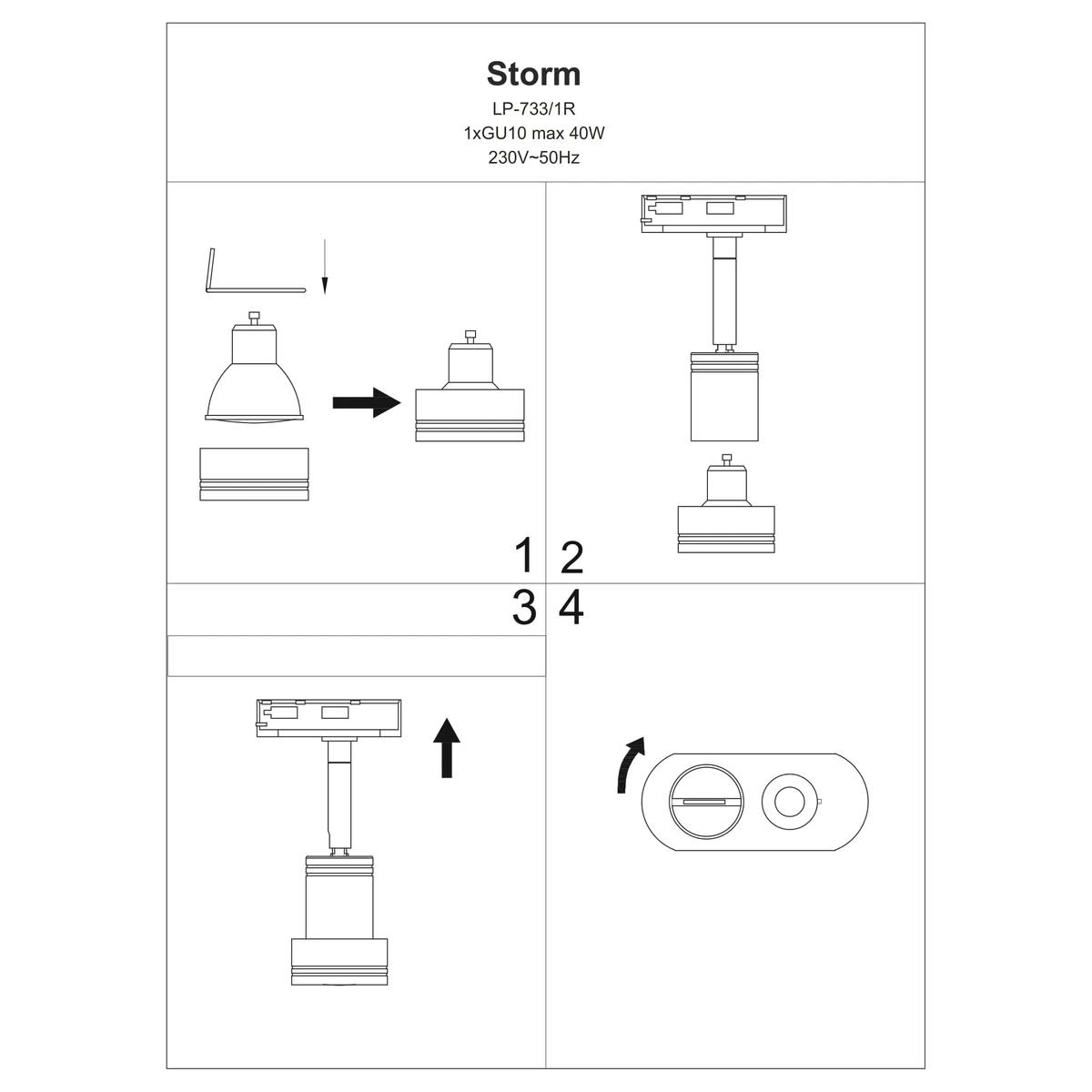 Storm
LP-733/1R
1xGU10 max 40W
230V~50Hz

1 2

3 4